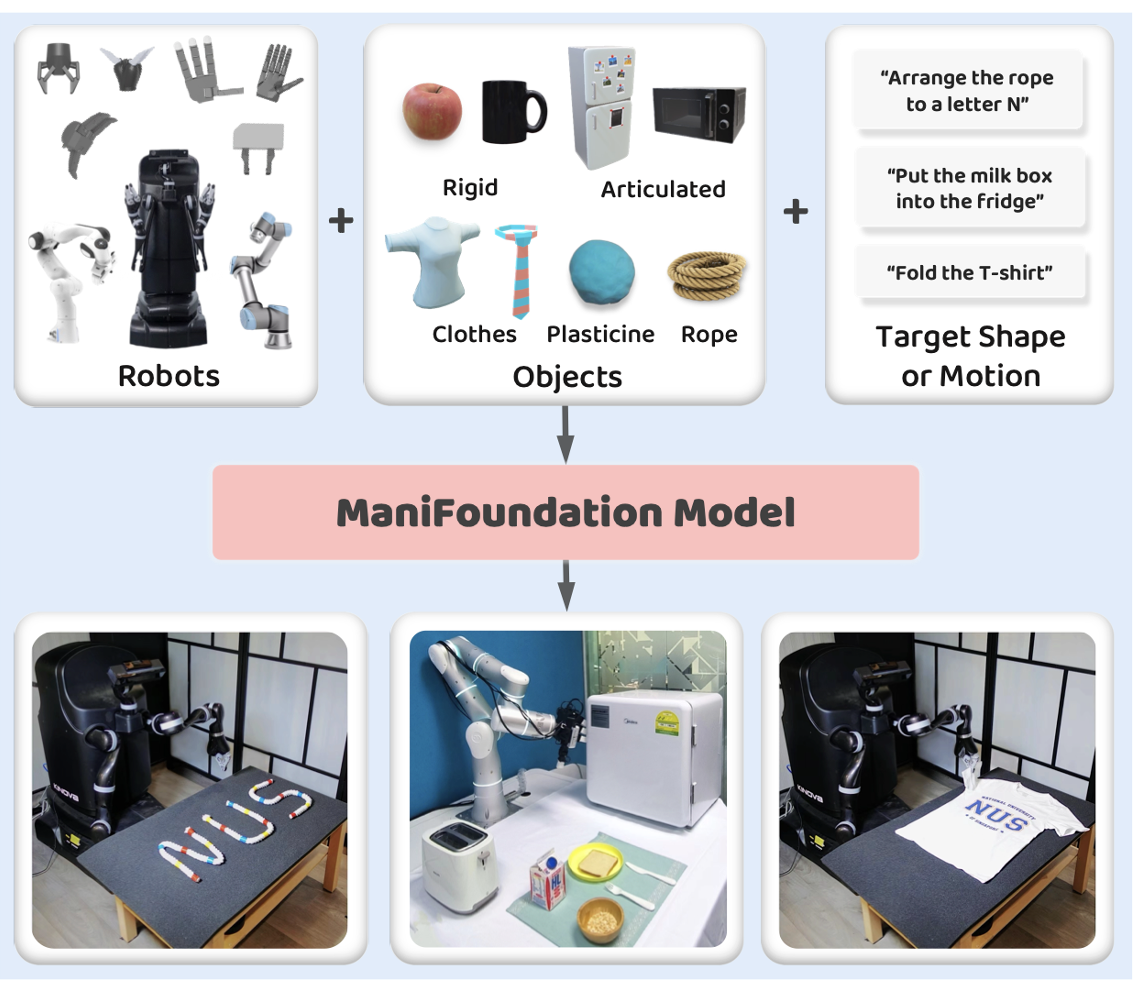 Robots

+

Rigid

Articulated

Clothes

Plasticine

Rope

Objects

+

"Arrange the rope to a letter N"

"Put the milk box into the fridge"

"Fold the T-shirt"

Target Shape or Motion

ManiFoundation Model

KINOVA

NUS

Midea

KINOVA

NATIONAL UNIVERSITY
NUS
OF SINGAPORE